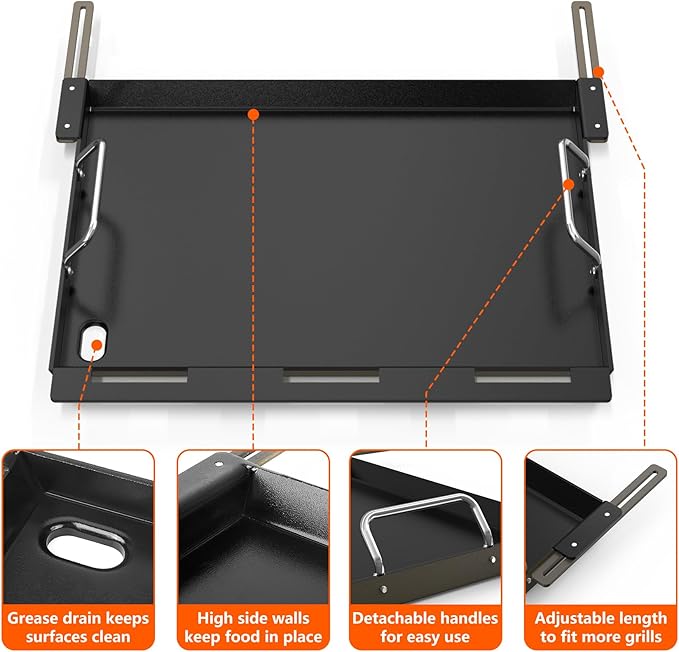 Grease drain keeps surfaces clean

High side walls keep food in place

Detachable handles for easy use

Adjustable length to fit more grills