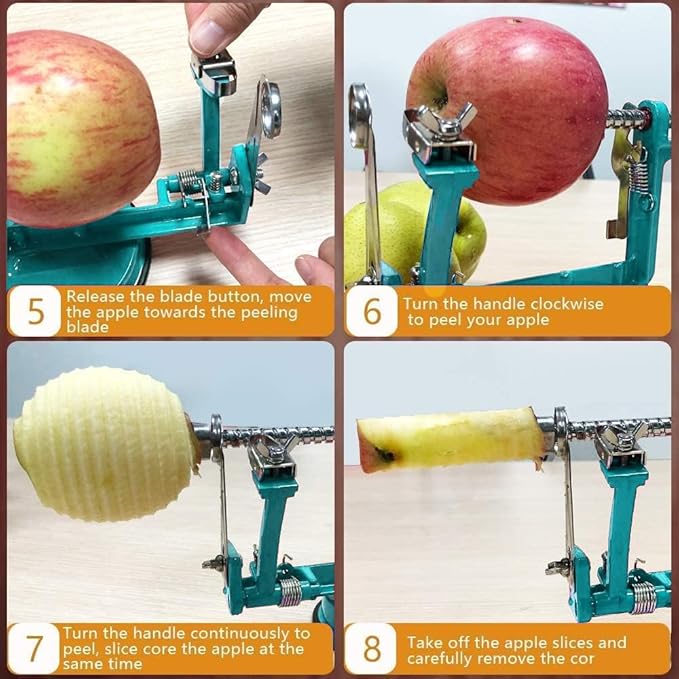 5
Release the blade button, move the apple towards the peeling blade

6
Turn the handle clockwise to peel your apple

7
Turn the handle continuously to peel, slice core the apple at the same time

8
Take off the apple slices and carefully remove the cor