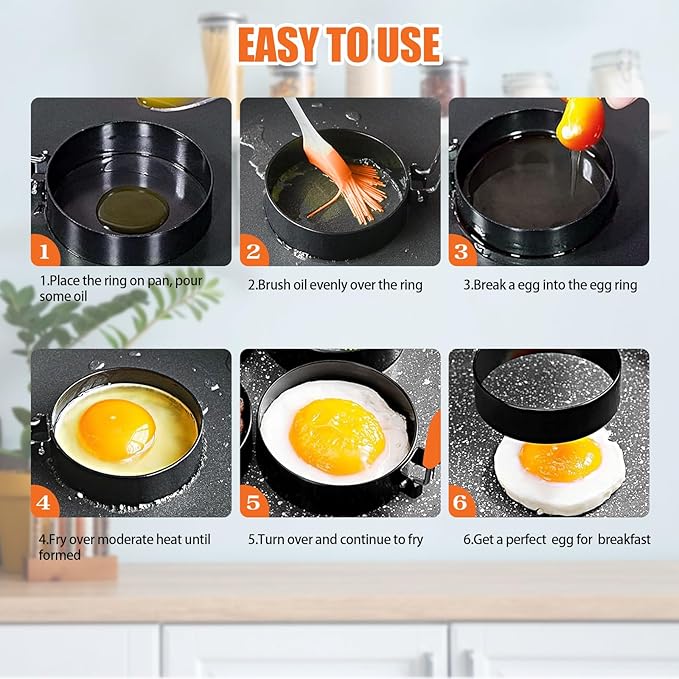 EASY TO USE

1

1.Place the ring on pan, pour some oil

2

2.Brush oil evenly over the ring

3

3.Break a egg into the egg ring

4

4.Fry over moderate heat until formed

5

5.Turn over and continue to fry

6

6.Get a perfect egg for breakfast