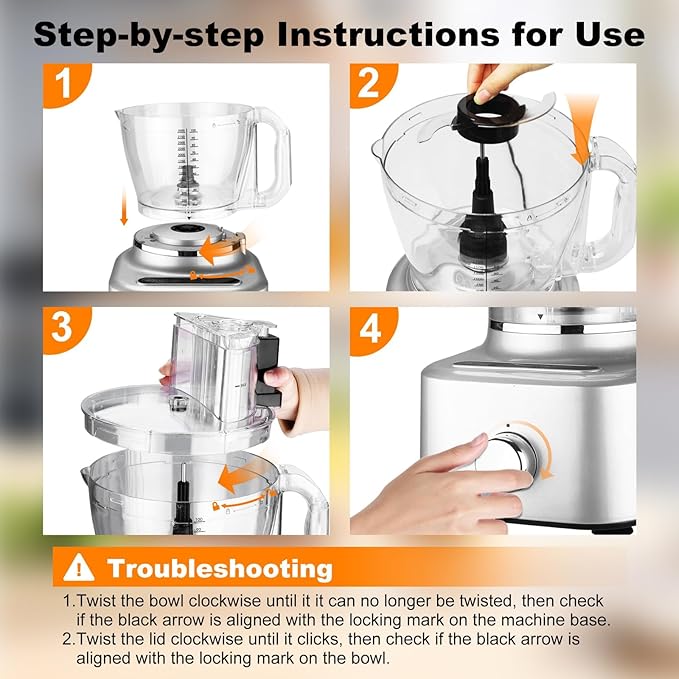 Step-by-step Instructions for Use

1

2

3

4

Troubleshooting

1.Twist the bowl clockwise until it it can no longer be twisted, then check if the black arrow is aligned with the locking mark on the machine base.
2.Twist the lid clockwise until it clicks, then check if the black arrow is aligned with the locking mark on the bowl.