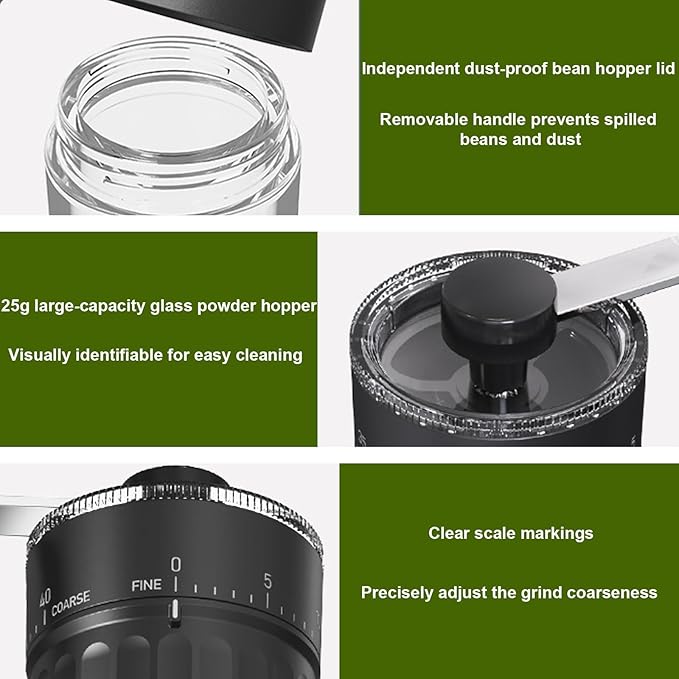 Independent dust-proof bean hopper lid

Removable handle prevents spilled beans and dust

25g large-capacity glass powder hopper

Visually identifiable for easy cleaning

40 COARSE FINE 0 5

Clear scale markings

Precisely adjust the grind coarseness