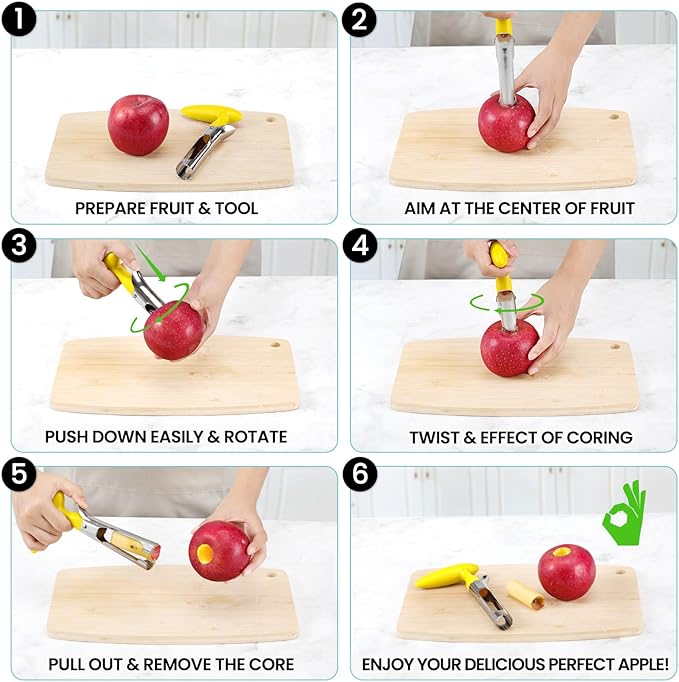 1
PREPARE FRUIT & TOOL

2
AIM AT THE CENTER OF FRUIT

3
PUSH DOWN EASILY & ROTATE

4
TWIST & EFFECT OF CORING

5
PULL OUT & REMOVE THE CORE

6
ENJOY YOUR DELICIOUS PERFECT APPLE!