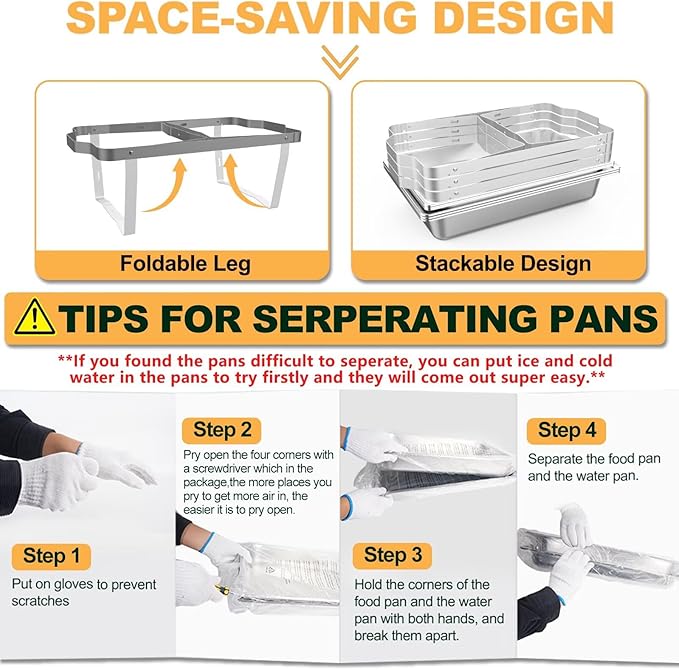 SPACE-SAVING DESIGN

Foldable Leg

Stackable Design

TIPS FOR SERPERATING PANS

**If you found the pans difficult to seperate, you can put ice and cold water in the pans to try firstly and they will come out super easy.**

Step 1
Put on gloves to prevent scratches

Step 2
Pry open the four corners with a screwdriver which in the package,the more places you pry to get more air in, the easier it is to pry open.

Step 3
Hold the corners of the food pan and the water pan with both hands, and break them apart.

Step 4
Separate the food pan and the water pan.