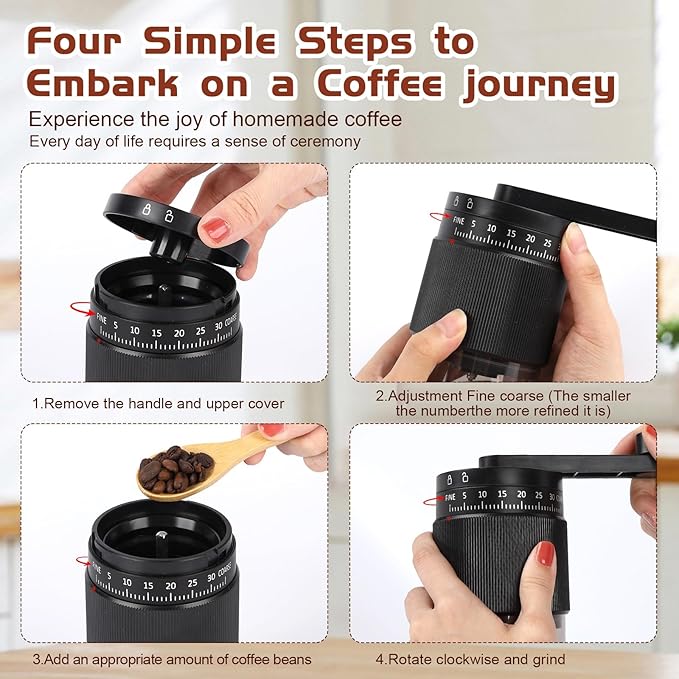 Four Simple Steps to Embark on a Coffee journey

Experience the joy of homemade coffee
Every day of life requires a sense of ceremony

FINE 5 10 15 20 25 30 COARSE

1.Remove the handle and upper cover

FINE 5 10 15 20 25

2.Adjustment Fine coarse (The smaller the numberthe more refined it is)

FINE 5 10 15 20 25 30 COARSE

3.Add an appropriate amount of coffee beans

FINE 5 10 15 20 25 30

4.Rotate clockwise and grind