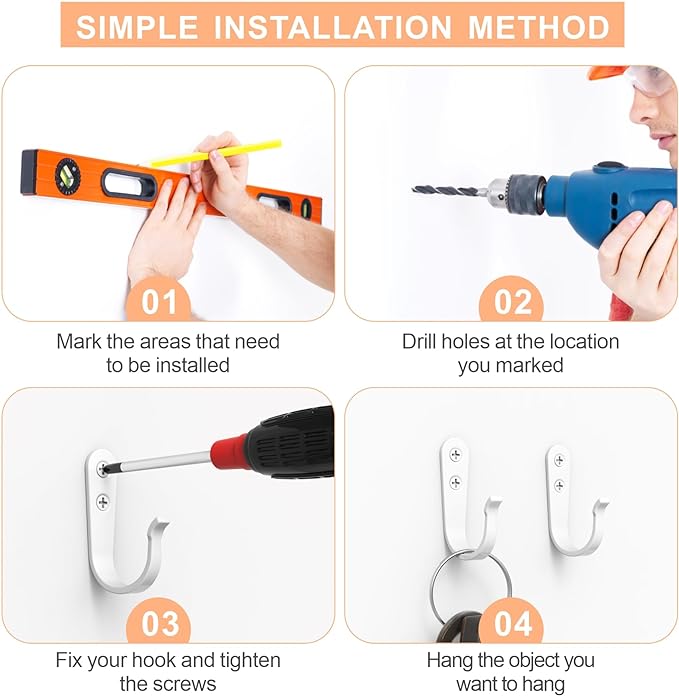 SIMPLE INSTALLATION METHOD

01
Mark the areas that need to be installed

02
Drill holes at the location you marked

03
Fix your hook and tighten the screws

04
Hang the object you want to hang