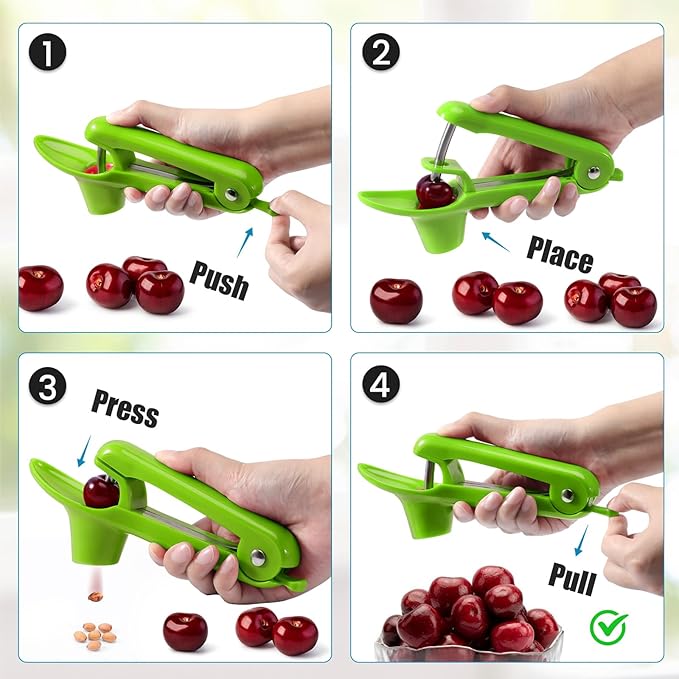 1
Push

2
Place

3
Press

4
Pull