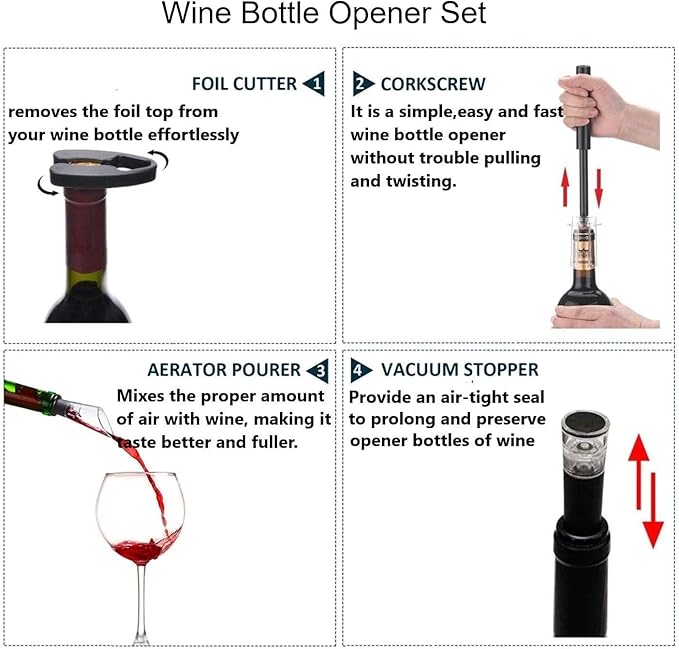 Wine Bottle Opener Set

FOIL CUTTER 1
removes the foil top from your wine bottle effortlessly

2 CORKSCREW
It is a simple,easy and fast wine bottle opener without trouble pulling and twisting.

AERATOR POURER 3
Mixes the proper amount of air with wine, making it taste better and fuller.

4 VACUUM STOPPER
Provide an air-tight seal to prolong and preserve opener bottles of wine