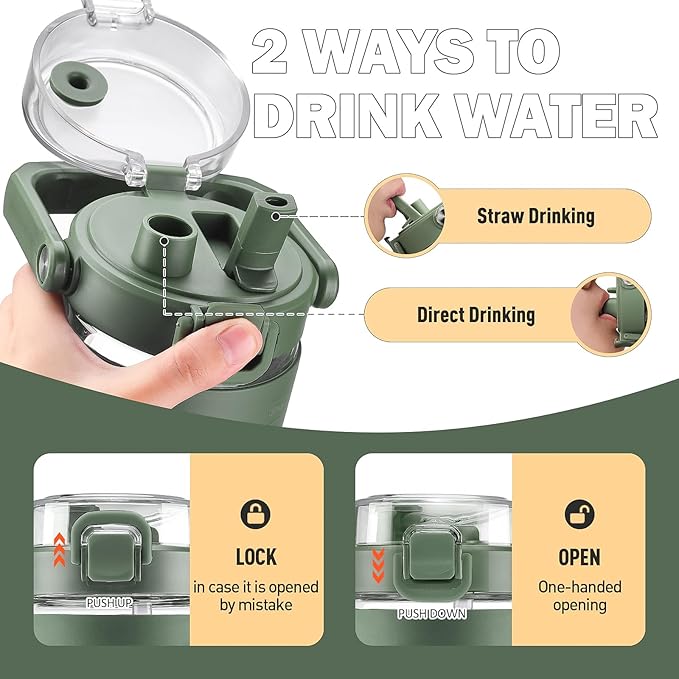 2 WAYS TO DRINK WATER

Straw Drinking

Direct Drinking

PUSH UP

LOCK
in case it is opened by mistake

PUSH DOWN

OPEN
One-handed opening