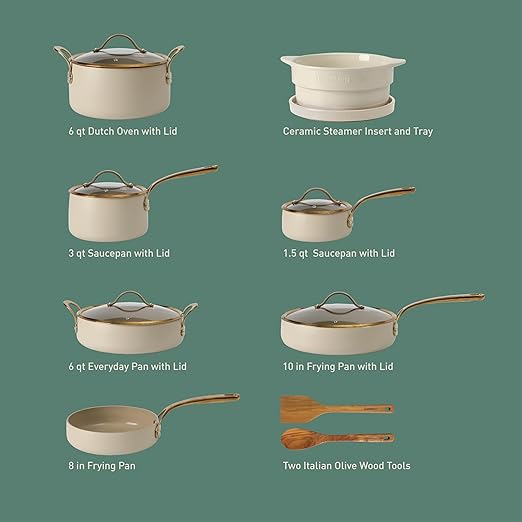 6 qt Dutch Oven with Lid

Ceramic Steamer Insert and Tray

3 qt Saucepan with Lid

1.5 qt Saucepan with Lid

6 qt Everyday Pan with Lid

10 in Frying Pan with Lid

8 in Frying Pan

Two Italian Olive Wood Tools