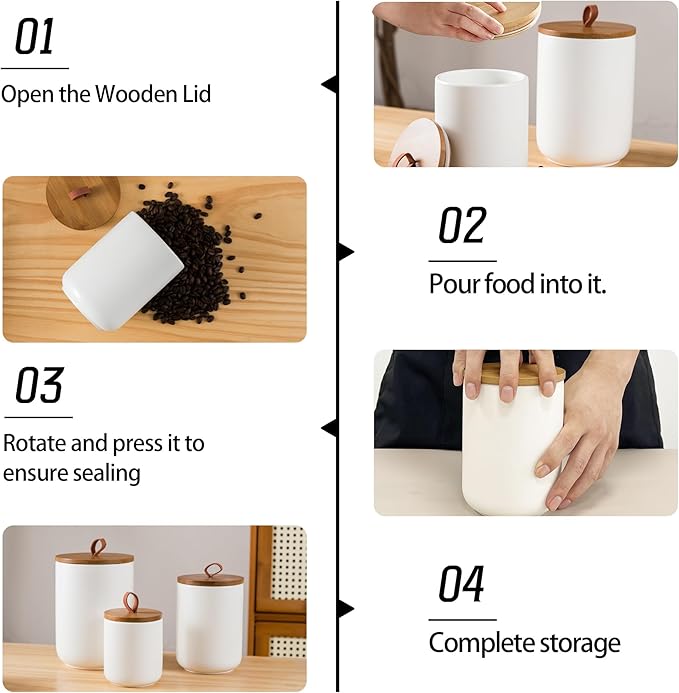 01

Open the Wooden Lid

02

Pour food into it.

03

Rotate and press it to ensure sealing

04

Complete storage