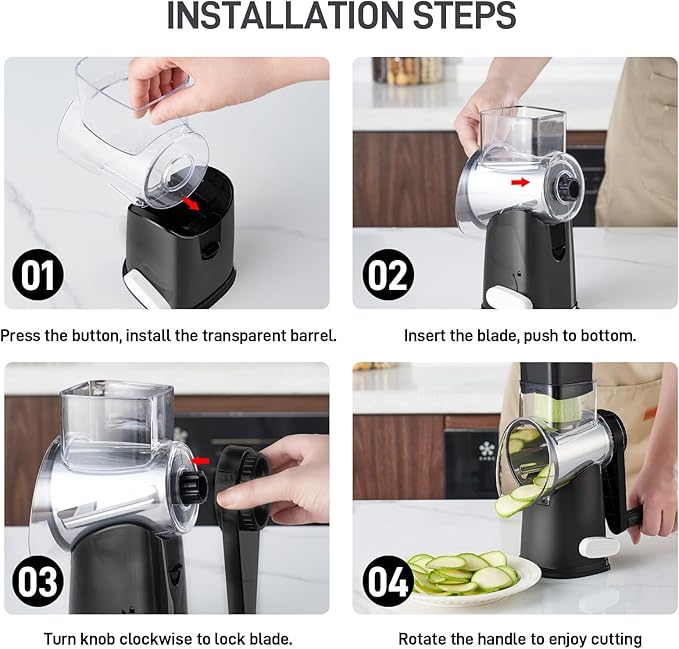 INSTALLATION STEPS

01

Press the button, install the transparent barrel.

02

Insert the blade, push to bottom.

03

Turn knob clockwise to lock blade.

04

Rotate the handle to enjoy cutting