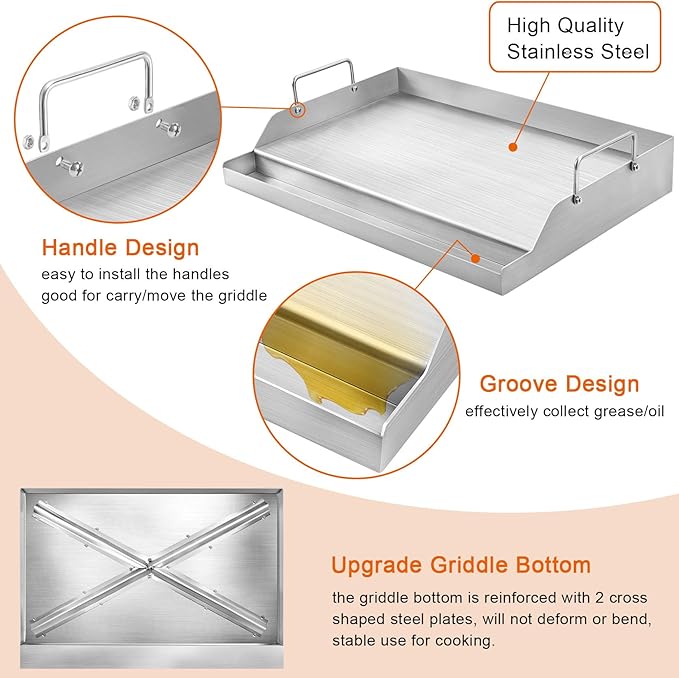 High Quality Stainless Steel

Handle Design
easy to install the handles
good for carry/move the griddle

Groove Design
effectively collect grease/oil

Upgrade Griddle Bottom
the griddle bottom is reinforced with 2 cross shaped steel plates, will not deform or bend, stable use for cooking.