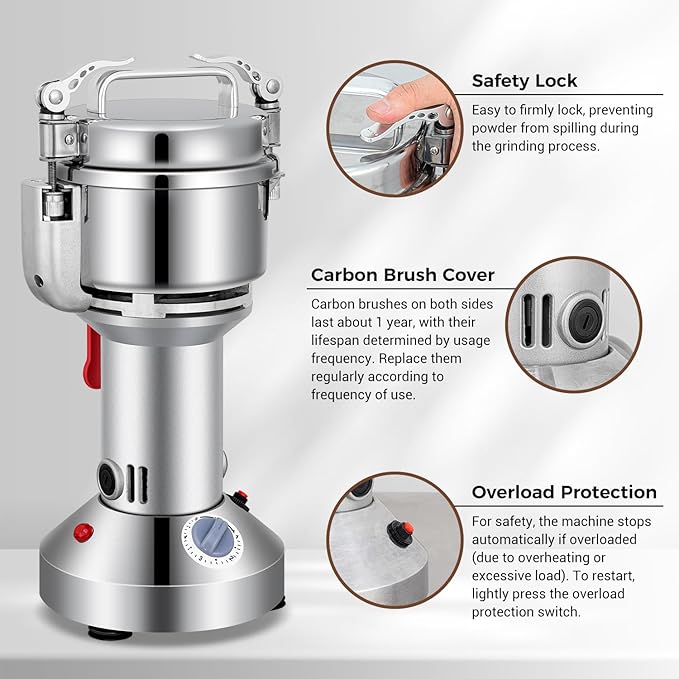 Safety Lock

Easy to firmly lock, preventing powder from spilling during the grinding process.

Carbon Brush Cover

Carbon brushes on both sides last about 1 year, with their lifespan determined by usage frequency. Replace them regularly according to frequency of use.

Overload Protection

For safety, the machine stops automatically if overloaded (due to overheating or excessive load). To restart, lightly press the overload protection switch.