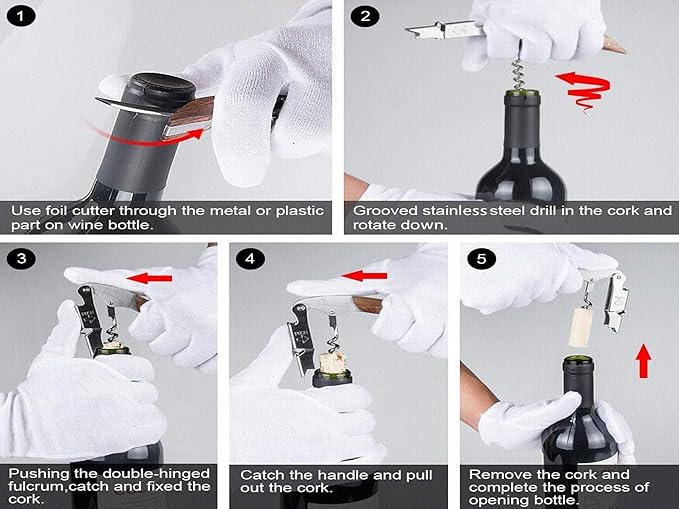 1

Use foil cutter through the metal or plastic part on wine bottle.

2

Grooved stainless steel drill in the cork and rotate down.

3

Pushing the double-hinged fulcrum,catch and fixed the cork.

4

Catch the handle and pull out the cork.

5

Remove the cork and complete the process of opening bottle.