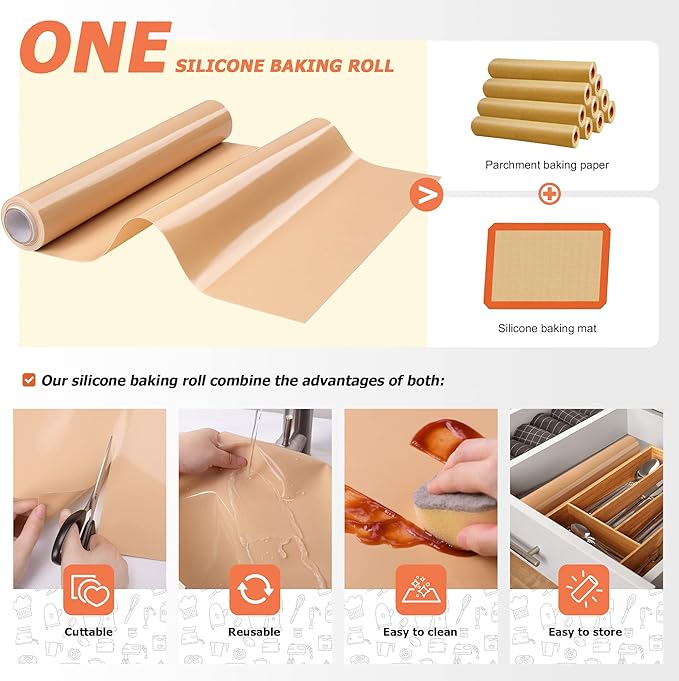 ONE SILICONE BAKING ROLL

Parchment baking paper

Silicone baking mat

Our silicone baking roll combine the advantages of both:

Cuttable

Reusable

Easy to clean

Easy to store