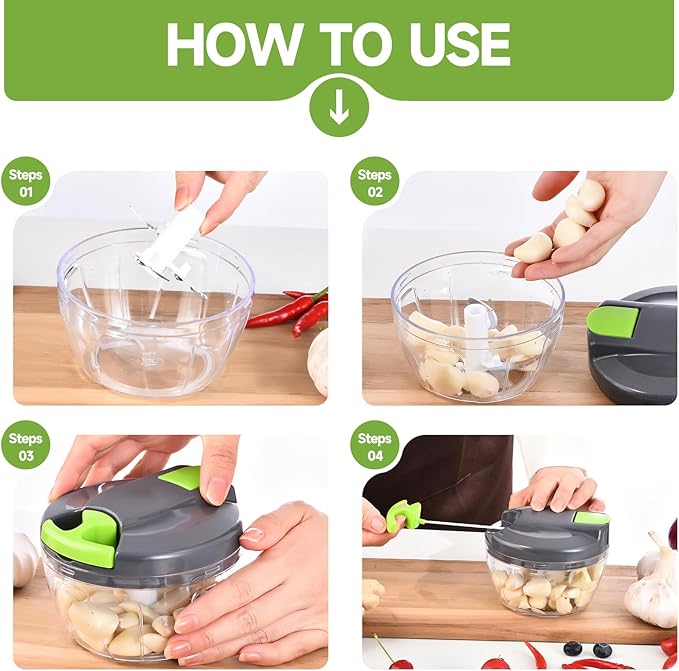 HOW TO USE

Steps 01

Steps 02

Steps 03

Steps 04