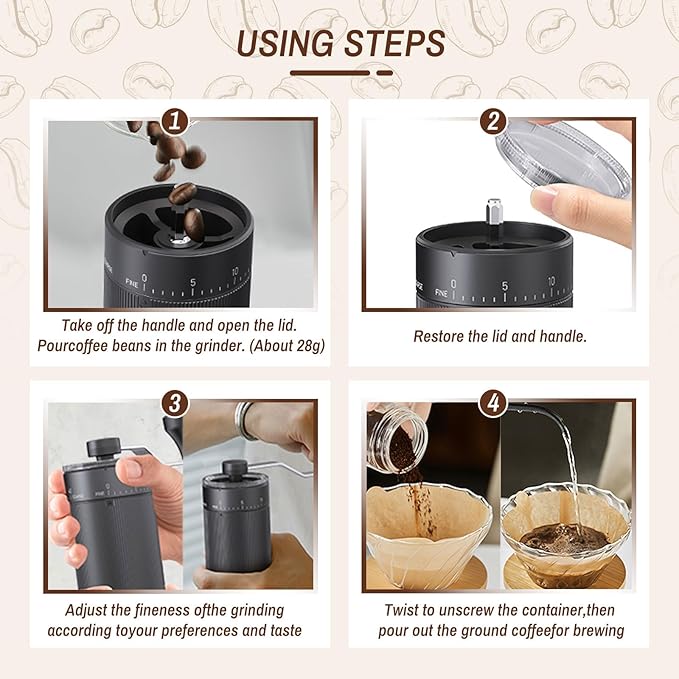 USING STEPS

1

FINE 0 5 10

Take off the handle and open the lid. Pourcoffee beans in the grinder. (About 28g)

2

FINE 0 5 10

Restore the lid and handle.

3

Adjust the fineness ofthe grinding according toyour preferences and taste

4

Twist to unscrew the container,then pour out the ground coffeefor brewing