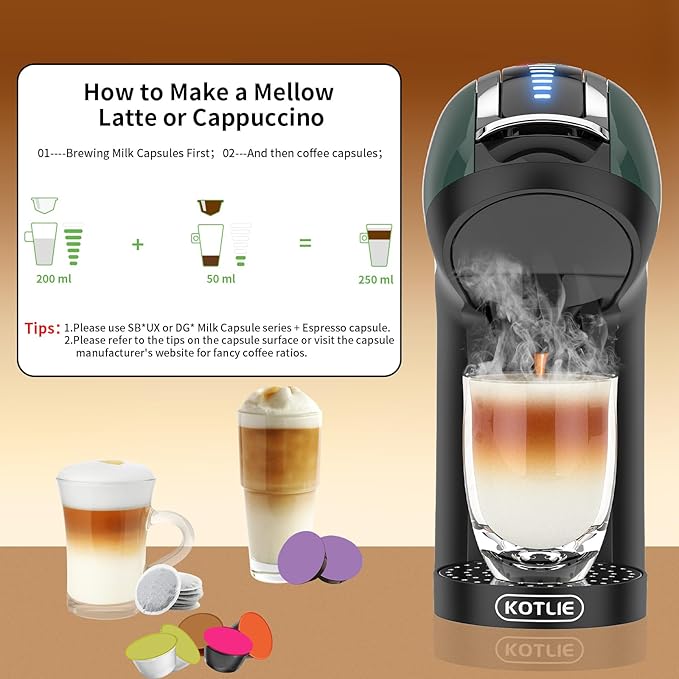 How to Make a Mellow Latte or Cappuccino

01----Brewing Milk Capsules First; 02---And then coffee capsules;

200 ml + 50 ml = 250 ml

Tips: 1.Please use SB*UX or DG* Milk Capsule series + Espresso capsule.
2.Please refer to the tips on the capsule surface or visit the capsule manufacturer's website for fancy coffee ratios.

KOTLIE

KOTLIE