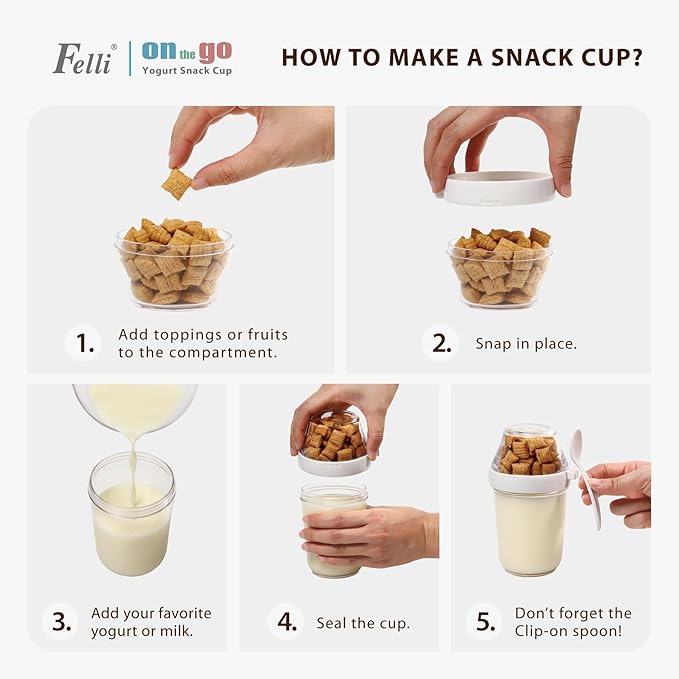 Felli®

on the go
Yogurt Snack Cup

HOW TO MAKE A SNACK CUP?

1. Add toppings or fruits to the compartment.

2. Snap in place.

3. Add your favorite yogurt or milk.

4. Seal the cup.

5. Don't forget the Clip-on spoon!