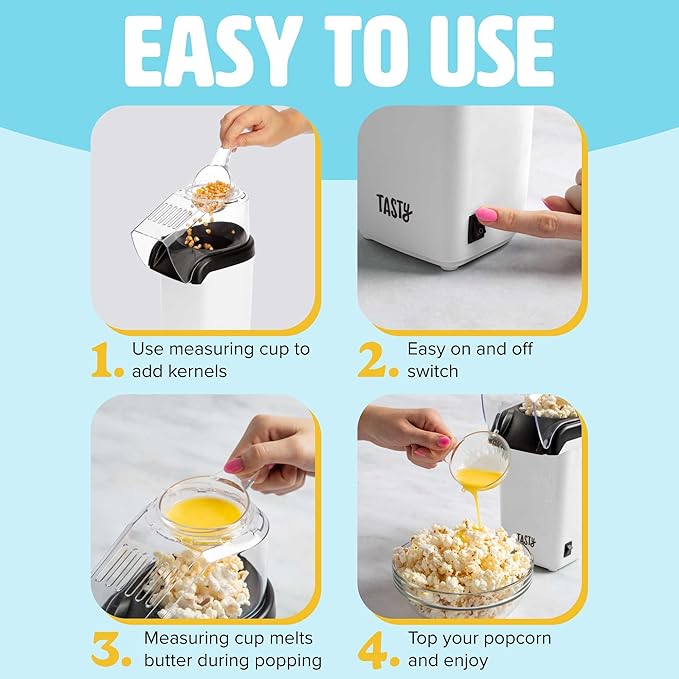 EASY TO USE

TASTY

1. Use measuring cup to add kernels

2. Easy on and off switch

TASTY

3. Measuring cup melts butter during popping

4. Top your popcorn and enjoy