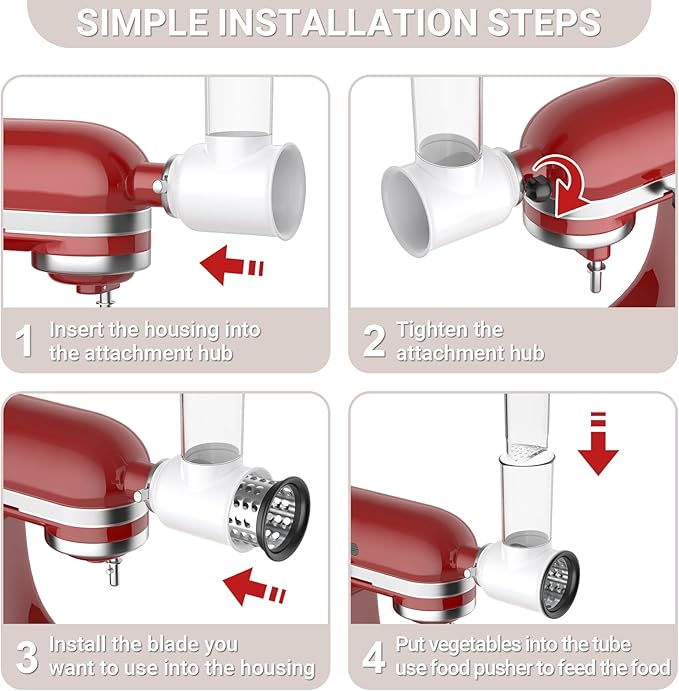 SIMPLE INSTALLATION STEPS

1 Insert the housing into the attachment hub

2 Tighten the attachment hub

3 Install the blade you want to use into the housing

4 Put vegetables into the tube use food pusher to feed the food