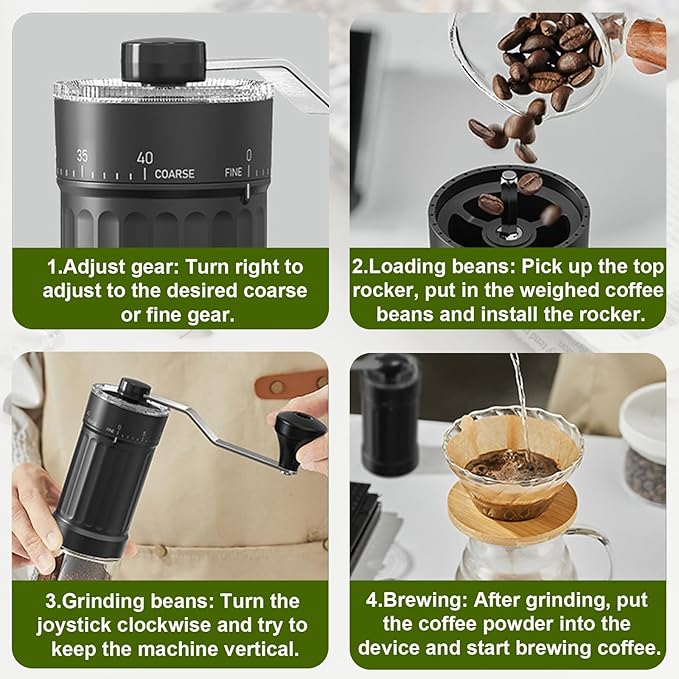 35
40
COARSE
FINE
0

1.Adjust gear: Turn right to adjust to the desired coarse or fine gear.

2.Loading beans: Pick up the top rocker, put in the weighed coffee beans and install the rocker.

3.Grinding beans: Turn the joystick clockwise and try to keep the machine vertical.

4.Brewing: After grinding, put the coffee powder into the device and start brewing coffee.