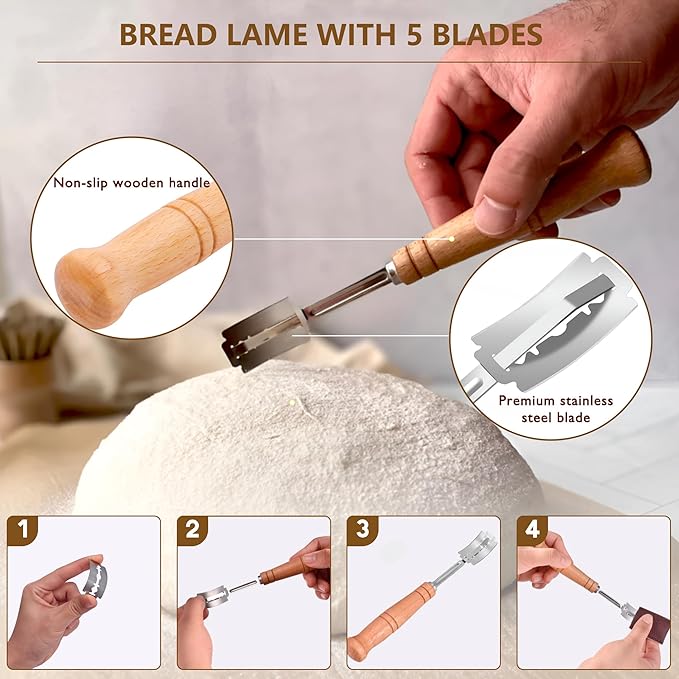 BREAD LAME WITH 5 BLADES

Non-slip wooden handle

Premium stainless steel blade

1

2

3

4