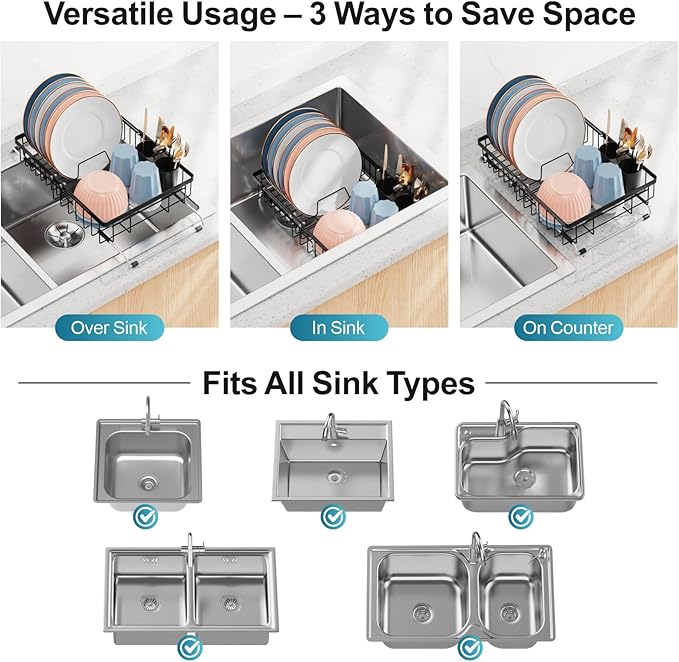 Versatile Usage – 3 Ways to Save Space

Over Sink

In Sink

On Counter

Fits All Sink Types