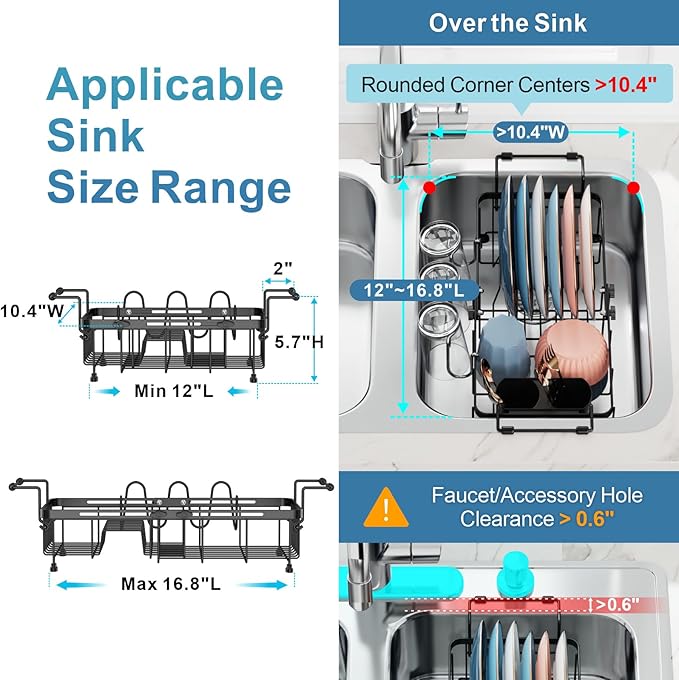 Applicable Sink Size Range

2"

10.4"W

5.7"H

Min 12"L

Max 16.8"L

Over the Sink

Rounded Corner Centers >10.4"

>10.4"W

12"~16.8"L

Faucet/Accessory Hole Clearance > 0.6"

>0.6"