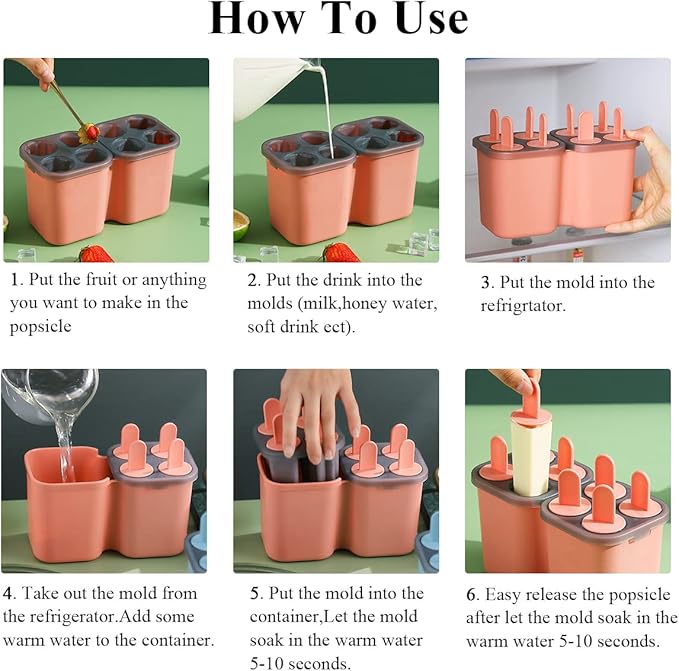 How To Use

1. Put the fruit or anything you want to make in the popsicle

2. Put the drink into the molds (milk,honey water, soft drink ect).

3. Put the mold into the refrigrtator.

4. Take out the mold from the refrigerator.Add some warm water to the container.

5. Put the mold into the container,Let the mold soak in the warm water 5-10 seconds.

6. Easy release the popsicle after let the mold soak in the warm water 5-10 seconds.