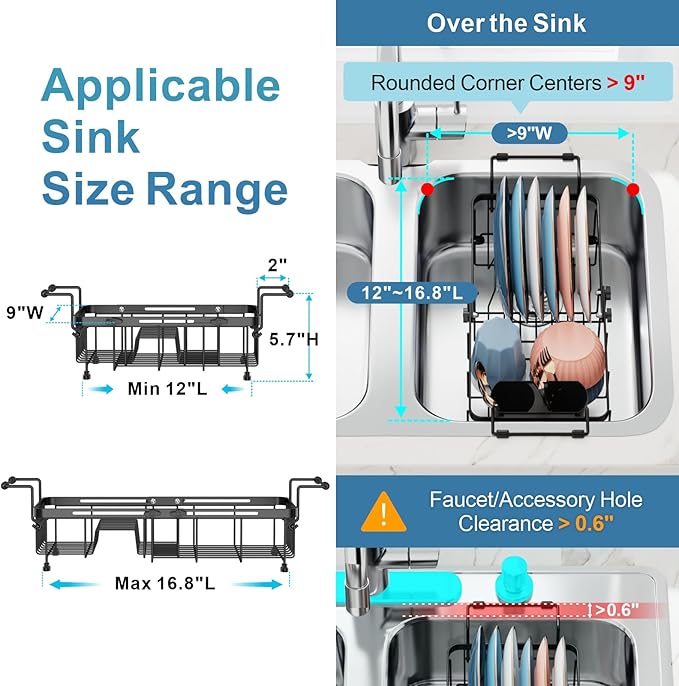 Applicable Sink Size Range

2"

9"W

5.7"H

Min 12"L

Max 16.8"L

Over the Sink

Rounded Corner Centers > 9"

>9"W

12"~16.8"L

Faucet/Accessory Hole Clearance > 0.6"

>0.6"