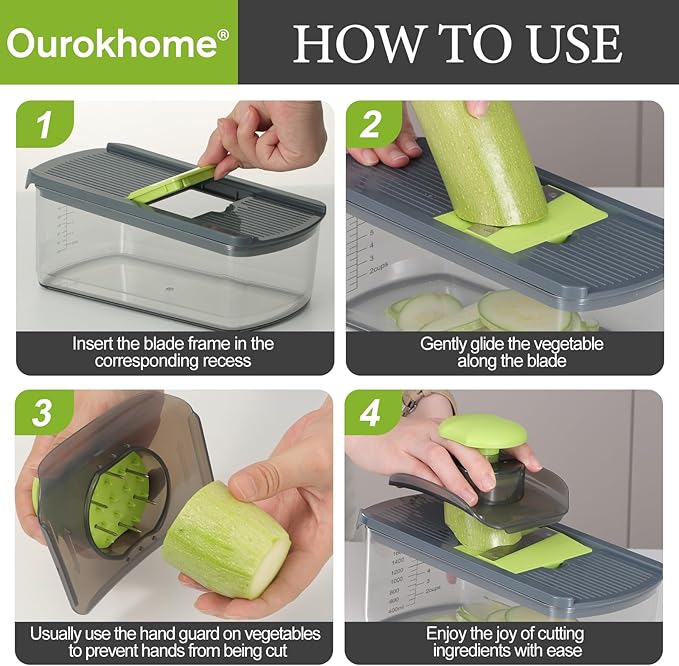 Ourokhome®

HOW TO USE

1

Insert the blade frame in the corresponding recess

2

5
4
3
2cups

Gently glide the vegetable along the blade

3

Usually use the hand guard on vegetables to prevent hands from being cut

4

1400
1200
1000
800
600
400ml
4
3
2cups

Enjoy the joy of cutting ingredients with ease