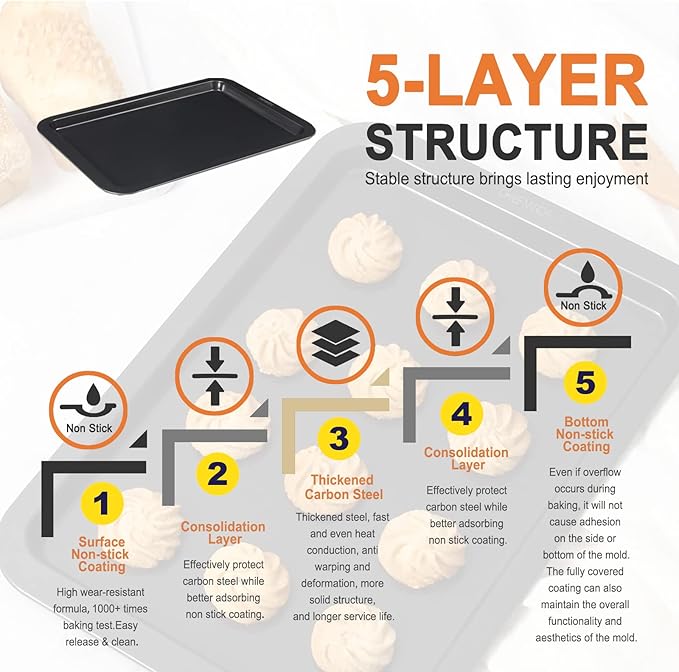 5-LAYER STRUCTURE

Stable structure brings lasting enjoyment

Non Stick

1

Surface Non-stick Coating

High wear-resistant formula, 1000+ times baking test.Easy release & clean.

2

Consolidation Layer

Effectively protect carbon steel while better adsorbing non stick coating.

3

Thickened Carbon Steel

Thickened steel, fast and even heat conduction, anti warping and deformation, more solid structure, and longer service life.

4

Consolidation Layer

Effectively protect carbon steel while better adsorbing non stick coating.

Non Stick

5

Bottom Non-stick Coating

Even if overflow occurs during baking, it will not cause adhesion on the side or bottom of the mold. The fully covered coating can also maintain the overall functionality and aesthetics of the mold.