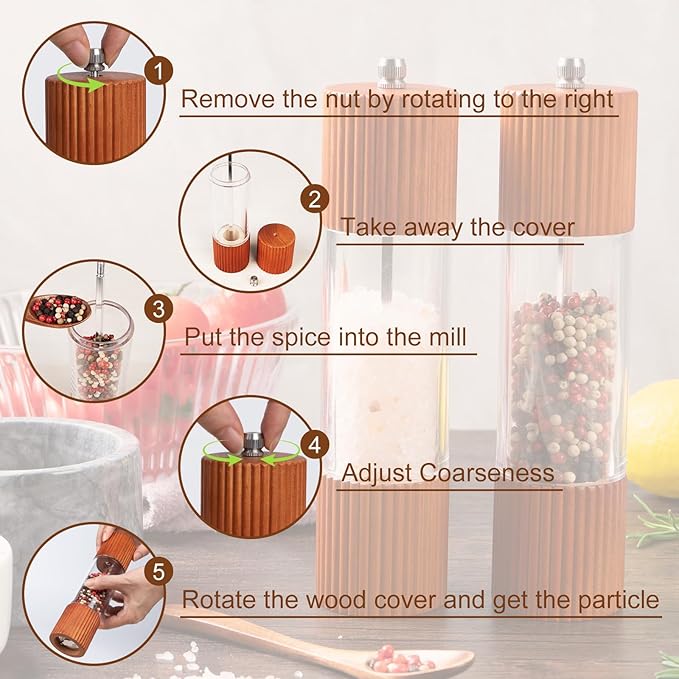 1
Remove the nut by rotating to the right

2
Take away the cover

3
Put the spice into the mill

4
Adjust Coarseness

5
Rotate the wood cover and get the particle