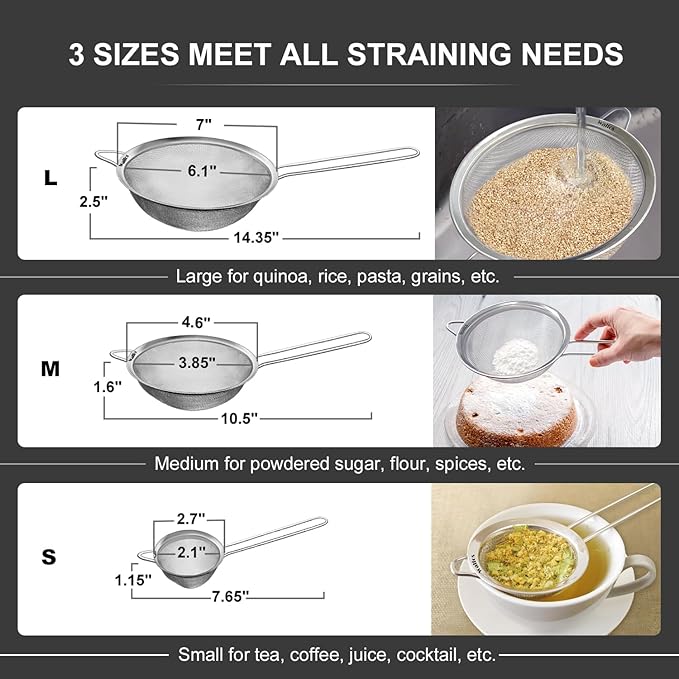 3 SIZES MEET ALL STRAINING NEEDS

L

7''

6.1''

2.5''

14.35''

Large for quinoa, rice, pasta, grains, etc.

M

4.6''

3.85''

1.6''

10.5''

Medium for powdered sugar, flour, spices, etc.

S

2.7''

2.1''

1.15''

7.65''

Small for tea, coffee, juice, cocktail, etc.