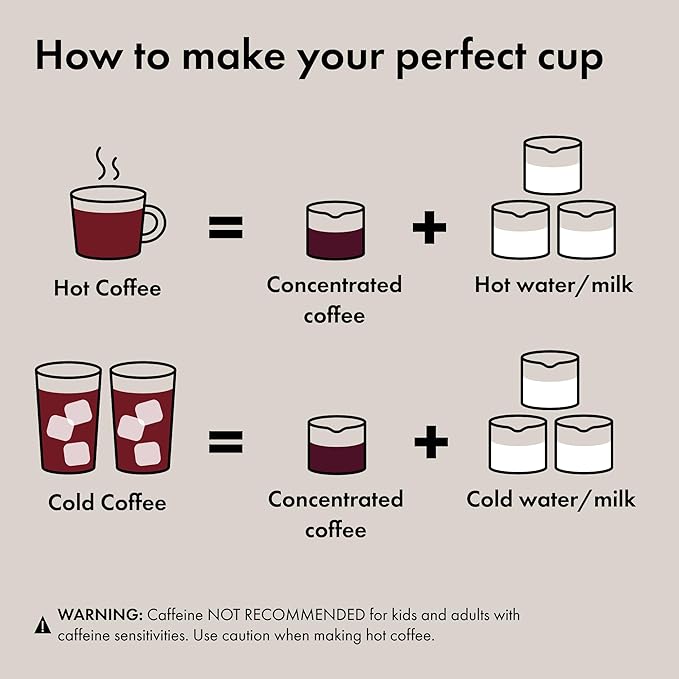 How to make your perfect cup

Hot Coffee = Concentrated coffee + Hot water/milk

Cold Coffee = Concentrated coffee + Cold water/milk

WARNING: Caffeine NOT RECOMMENDED for kids and adults with caffeine sensitivities. Use caution when making hot coffee.