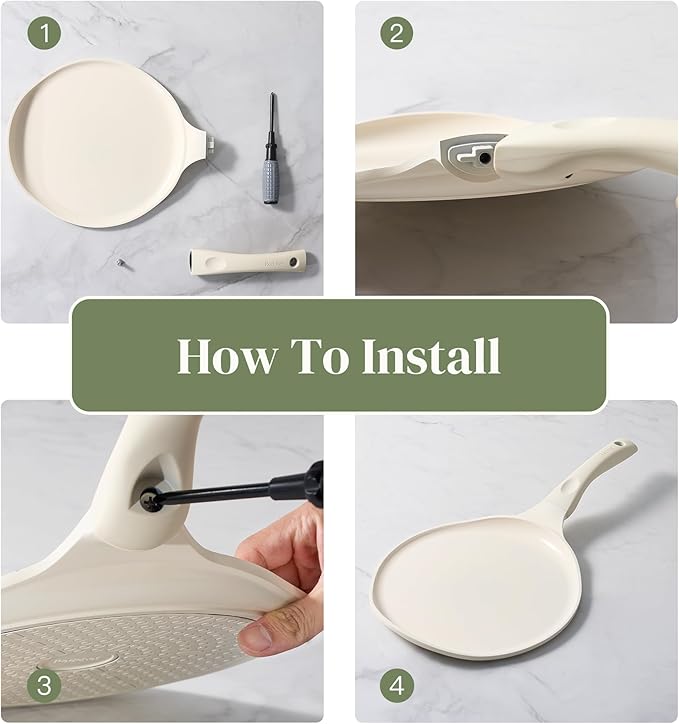 1

2

How To Install

3

4