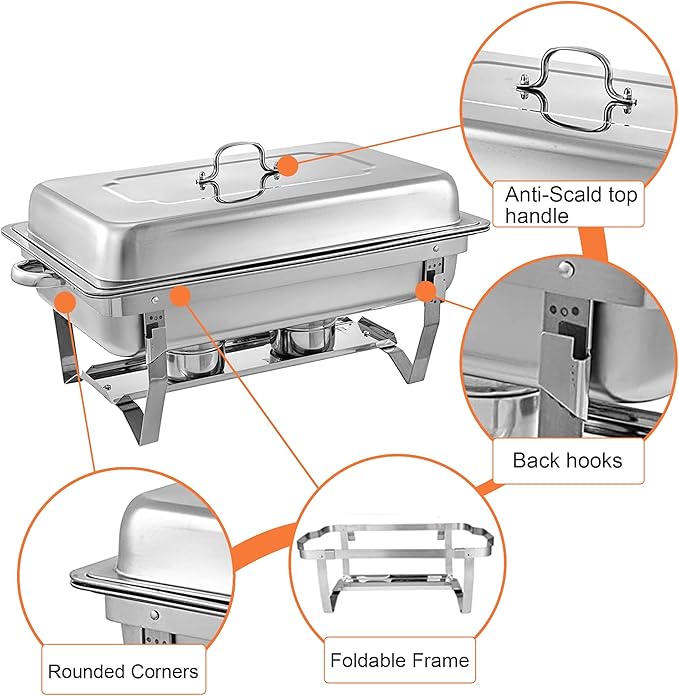 Anti-Scald top handle

Back hooks

Rounded Corners

Foldable Frame