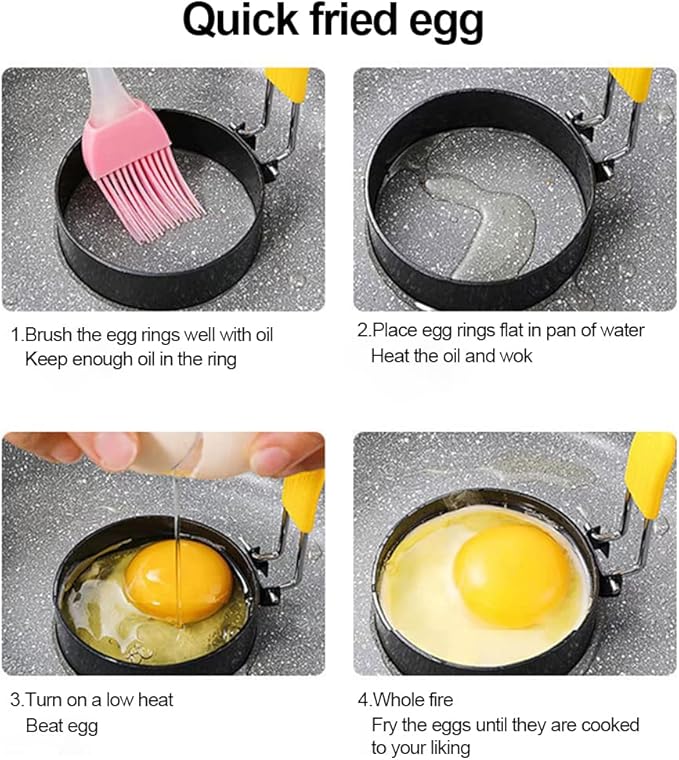 Quick fried egg

1.Brush the egg rings well with oil
Keep enough oil in the ring

2.Place egg rings flat in pan of water
Heat the oil and wok

3.Turn on a low heat
Beat egg

4.Whole fire
Fry the eggs until they are cooked to your liking