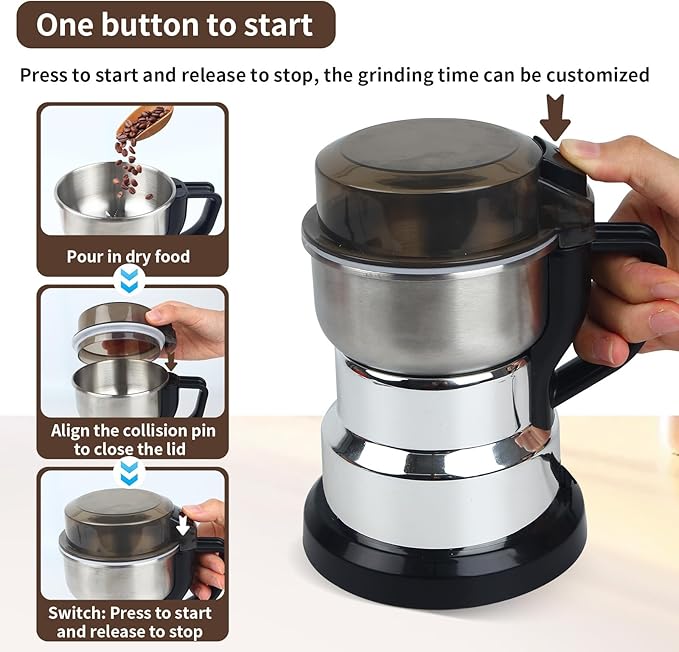 One button to start

Press to start and release to stop, the grinding time can be customized

Pour in dry food

Align the collision pin to close the lid

Switch: Press to start and release to stop