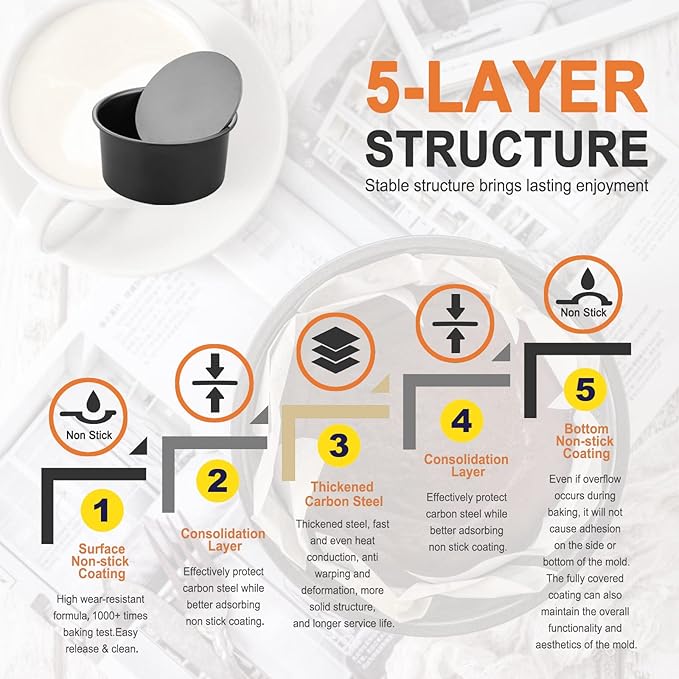 5-LAYER STRUCTURE

Stable structure brings lasting enjoyment

Non Stick

1

Surface Non-stick Coating

High wear-resistant formula, 1000+ times baking test.Easy release & clean.

2

Consolidation Layer

Effectively protect carbon steel while better adsorbing non stick coating.

3

Thickened Carbon Steel

Thickened steel, fast and even heat conduction, anti warping and deformation, more solid structure, and longer service life.

4

Consolidation Layer

Effectively protect carbon steel while better adsorbing non stick coating.

Non Stick

5

Bottom Non-stick Coating

Even if overflow occurs during baking, it will not cause adhesion on the side or bottom of the mold. The fully covered coating can also maintain the overall functionality and aesthetics of the mold.