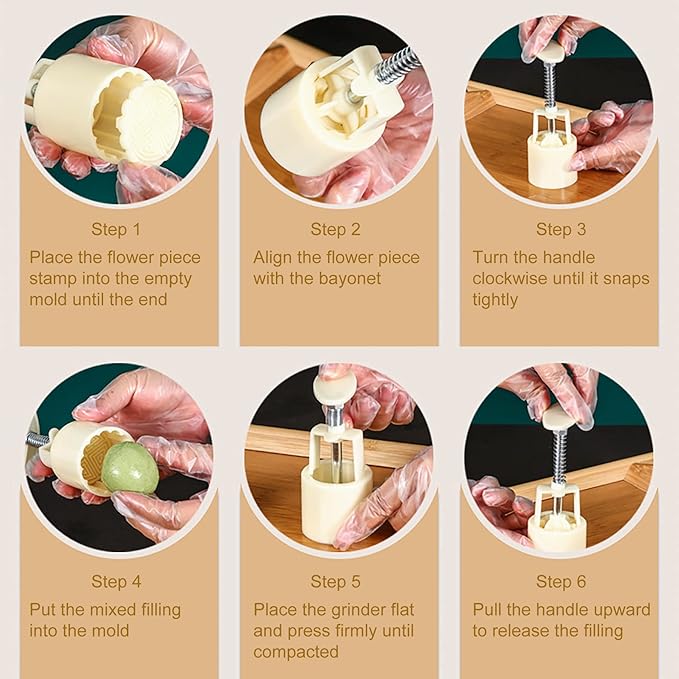 Step 1
Place the flower piece stamp into the empty mold until the end

Step 2
Align the flower piece with the bayonet

Step 3
Turn the handle clockwise until it snaps tightly

Step 4
Put the mixed filling into the mold

Step 5
Place the grinder flat and press firmly until compacted

Step 6
Pull the handle upward to release the filling