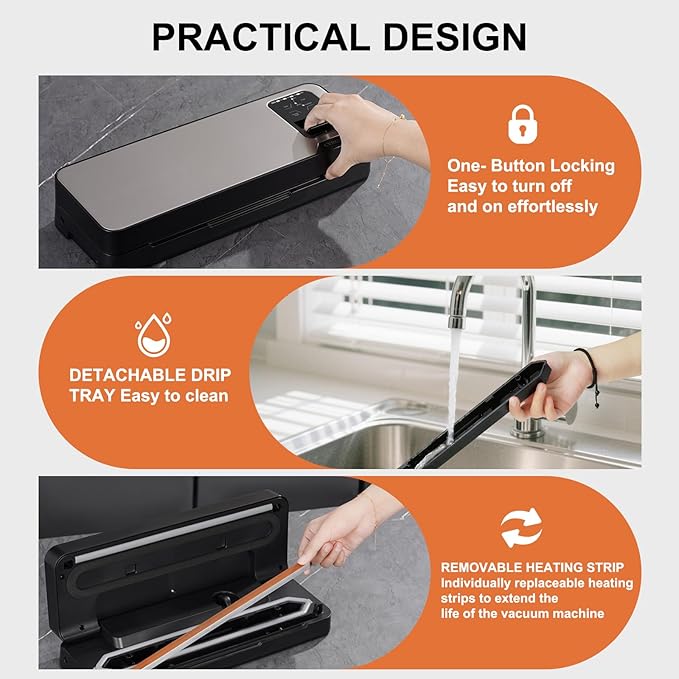 PRACTICAL DESIGN

One- Button Locking
Easy to turn off
and on effortlessly

DETACHABLE DRIP
TRAY Easy to clean

REMOVABLE HEATING STRIP
Individually replaceable heating
strips to extend the
life of the vacuum machine