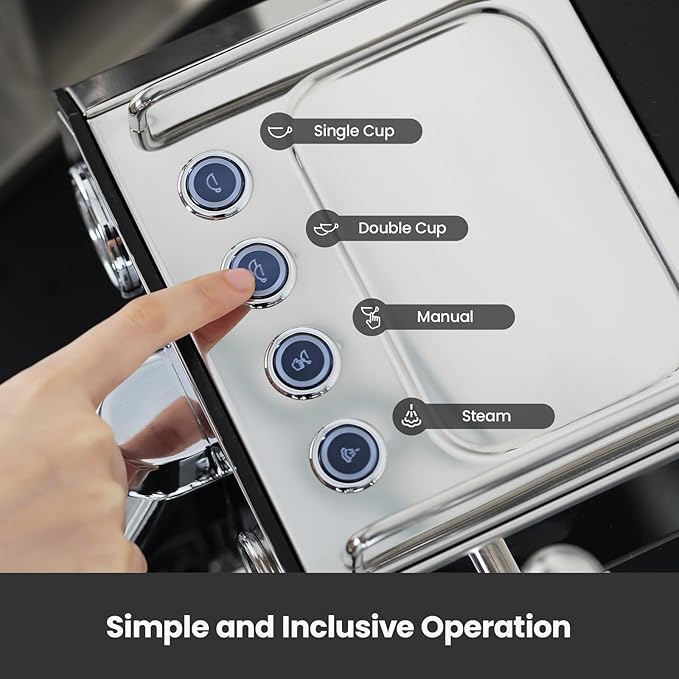 Single Cup

Double Cup

Manual

Steam

Simple and Inclusive Operation