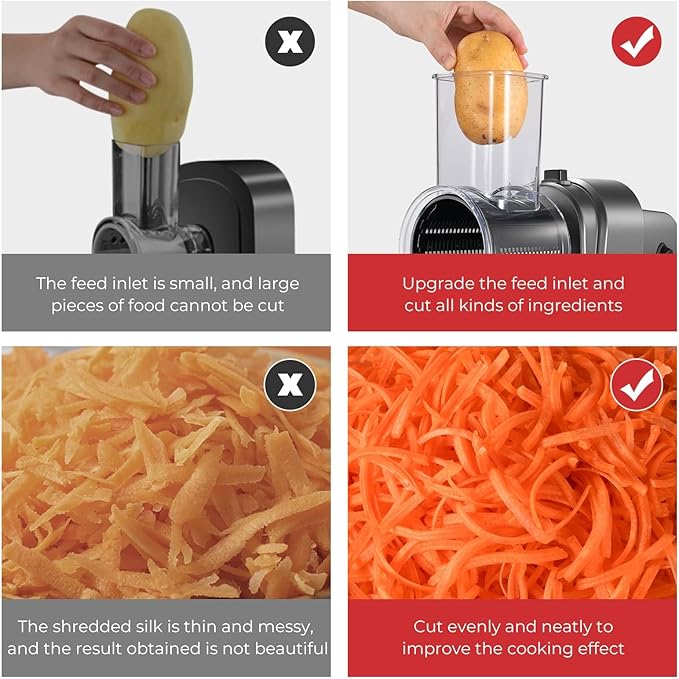 The feed inlet is small, and large pieces of food cannot be cut

Upgrade the feed inlet and cut all kinds of ingredients

The shredded silk is thin and messy, and the result obtained is not beautiful

Cut evenly and neatly to improve the cooking effect