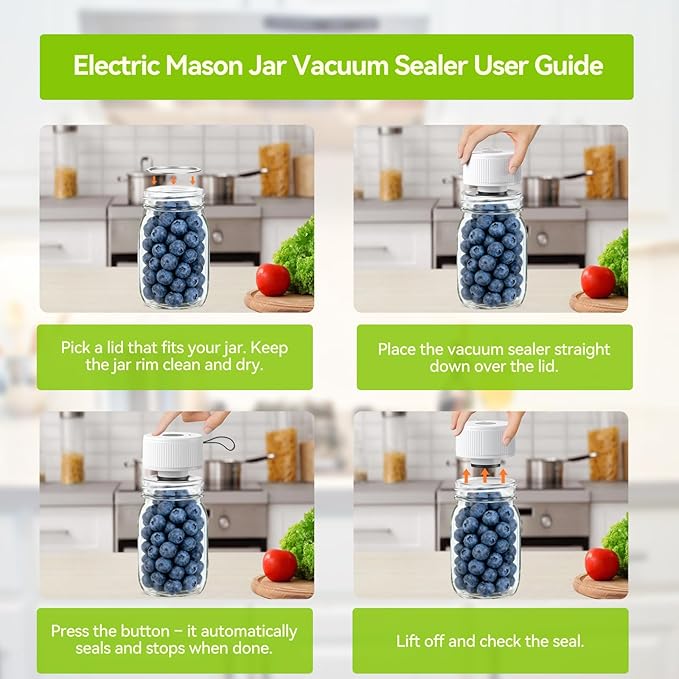 Electric Mason Jar Vacuum Sealer User Guide

Pick a lid that fits your jar. Keep the jar rim clean and dry.

Place the vacuum sealer straight down over the lid.

Press the button – it automatically seals and stops when done.

Lift off and check the seal.