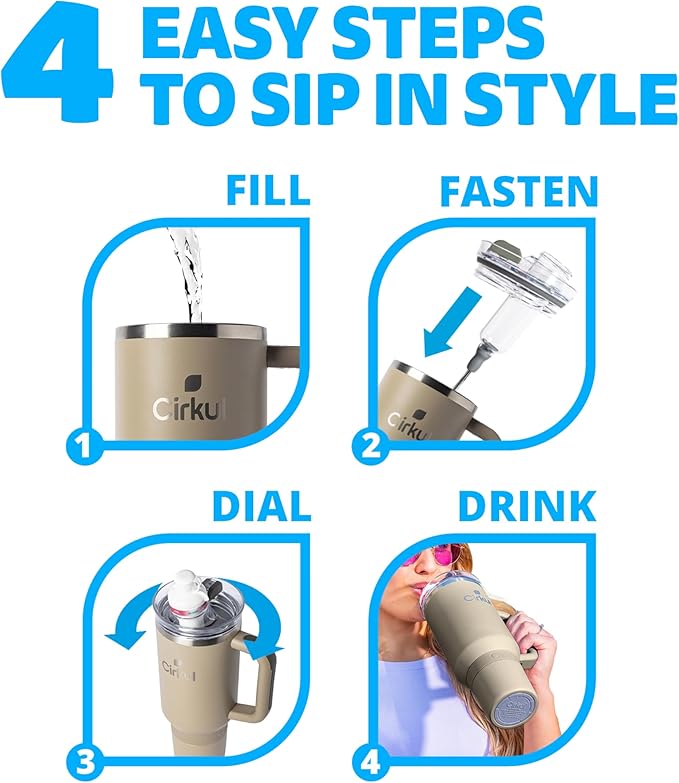 4 EASY STEPS TO SIP IN STYLE

FILL

Cirkul

1

FASTEN

Cirkul

2

DIAL

Cirkul

3

DRINK

Cirkul

4