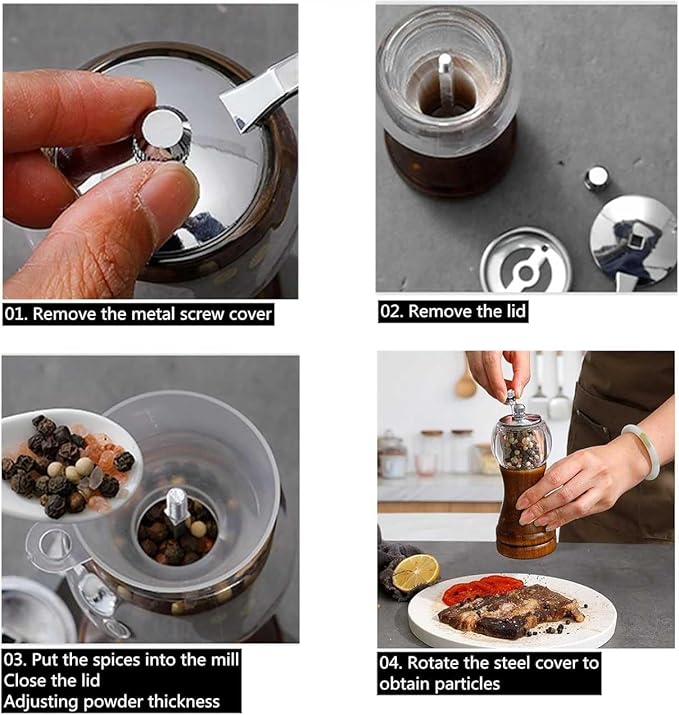 01. Remove the metal screw cover

02. Remove the lid

03. Put the spices into the mill
Close the lid
Adjusting powder thickness

04. Rotate the steel cover to obtain particles