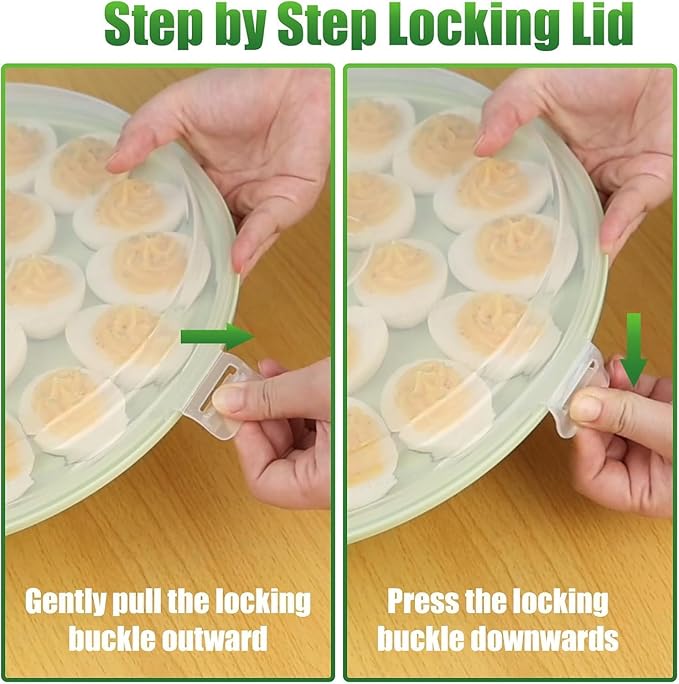 Step by Step Locking Lid

Gently pull the locking buckle outward

Press the locking buckle downwards