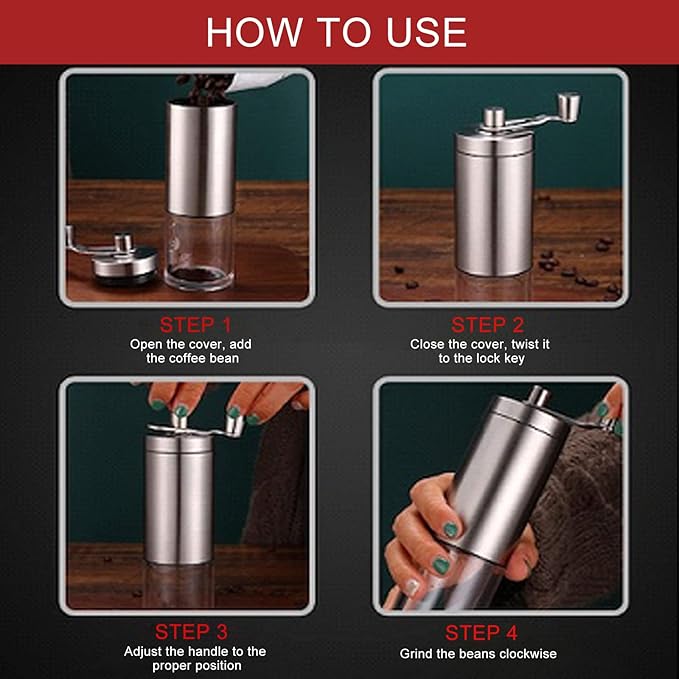 HOW TO USE

STEP 1
Open the cover, add the coffee bean

STEP 2
Close the cover, twist it to the lock key

STEP 3
Adjust the handle to the proper position

STEP 4
Grind the beans clockwise